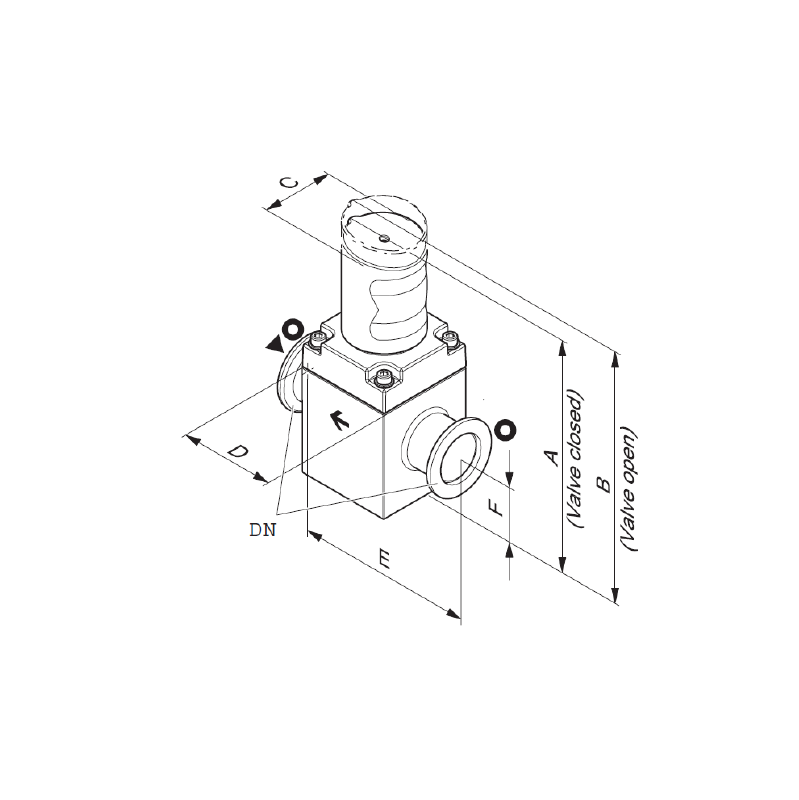 C
D
DN
E
F
A
(Valve closed)
B
(Valve open)